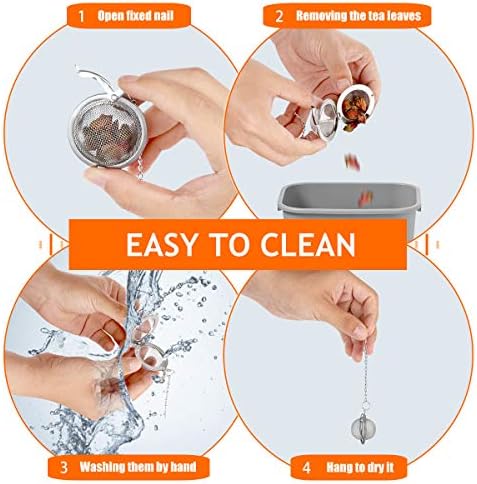 1 Open fixed nail

2 Removing the tea leaves

EASY TO CLEAN

3 Washing them by hand

4 Hang to dry it