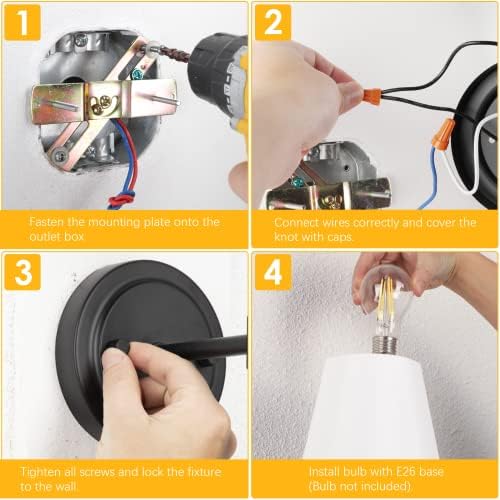 1

Fasten the mounting plate onto the outlet box

2

Connect wires correctly and cover the knot with caps.

3

Tighten all screws and lock the fixture to the wall.

4

Install bulb with E26 base (Bulb not included)