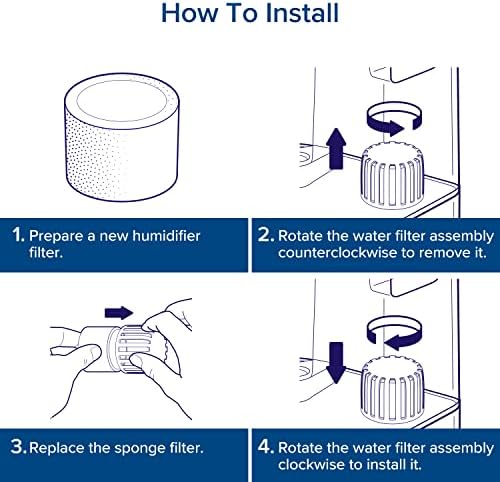 How To Install

1. Prepare a new humidifier filter.

2. Rotate the water filter assembly counterclockwise to remove it.

3. Replace the sponge filter.

4. Rotate the water filter assembly clockwise to install it.