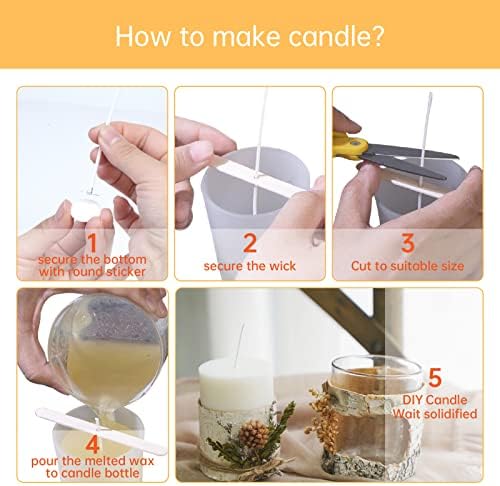 How to make candle?

1
secure the bottom with round sticker

2
secure the wick

3
Cut to suitable size

4
pour the melted wax to candle bottle

5
DIY Candle
Wait solidified