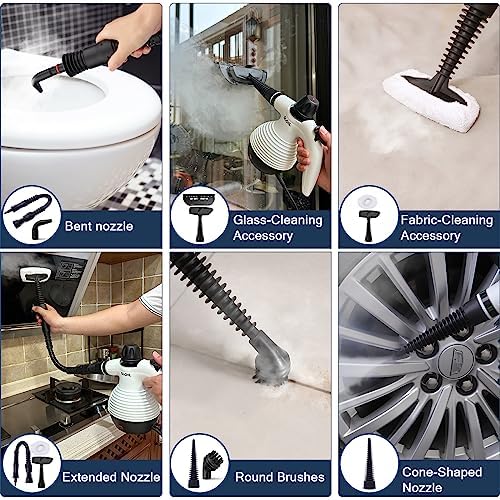 Bent nozzle

Glass-Cleaning Accessory

Fabric-Cleaning Accessory

Extended Nozzle

Round Brushes

Cone-Shaped Nozzle