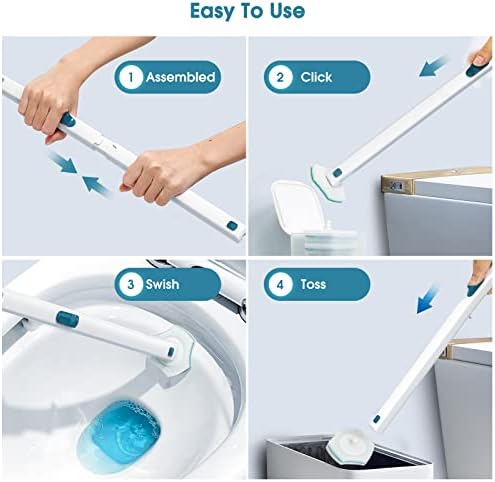 Easy To Use

1 Assembled

2 Click

3 Swish

4 Toss