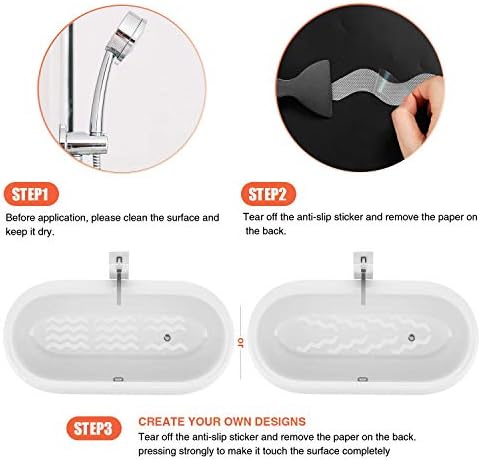 STEP1

Before application, please clean the surface and keep it dry.

STEP2

Tear off the anti-slip sticker and remove the paper on the back.

or

STEP3

CREATE YOUR OWN DESIGNS

Tear off the anti-slip sticker and remove the paper on the back. pressing strongly to make it touch the surface completely