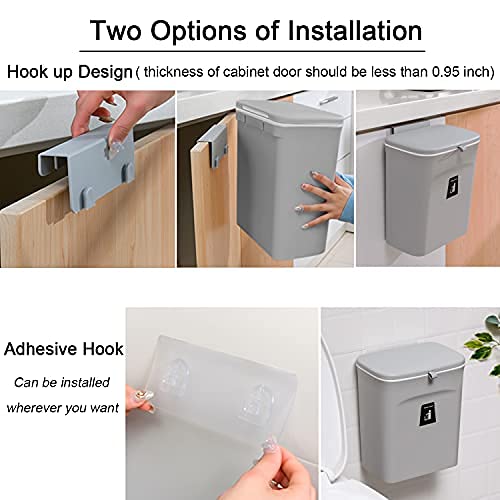 Two Options of Installation

Hook up Design ( thickness of cabinet door should be less than 0.95 inch)

Adhesive Hook

Can be installed wherever you want